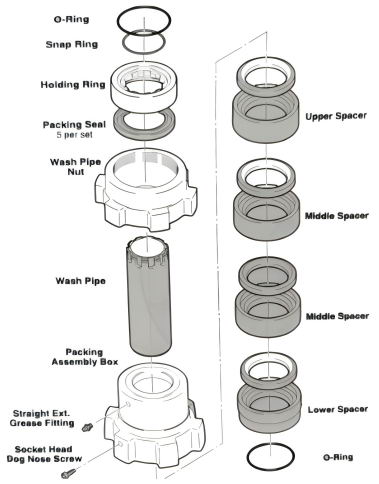 O-Ring

Snap Ring

Holding Ring

Packing Seal
5 per set

Wash Pipe Nut

Wash Pipe

Packing Assembly Box

Straight Ext. Grease Fitting

Socket Head Dog Nose Screw

Upper Spacer

Middle Spacer

Middle Spacer

Lower Spacer

O-Ring