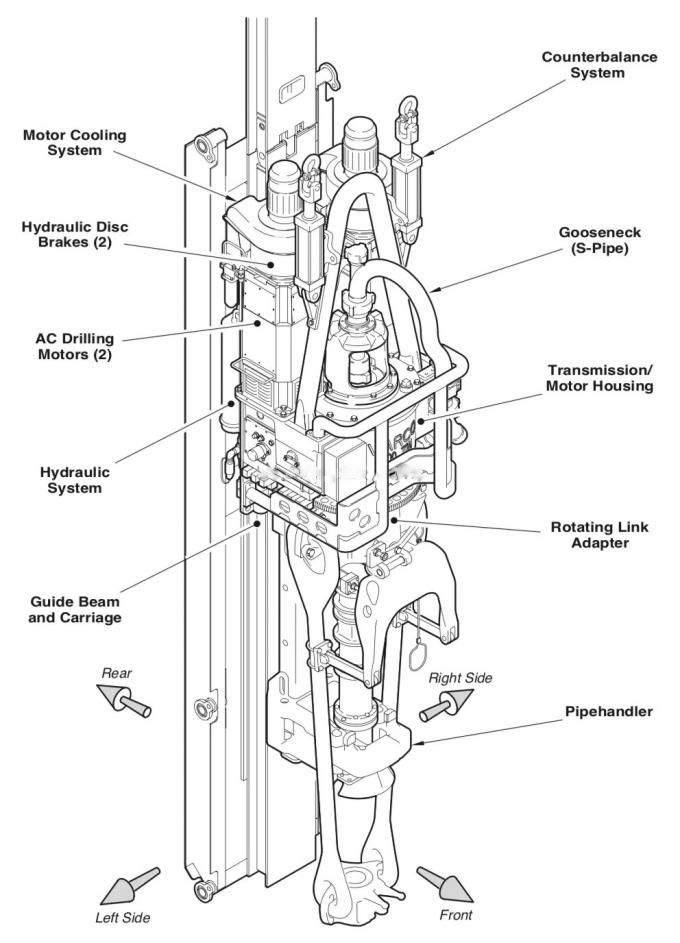 Counterbalance System

Motor Cooling System

Hydraulic Disc Brakes (2)

Gooseneck (S-Pipe)

AC Drilling Motors (2)

Transmission/ Motor Housing

Hydraulic System

Rotating Link Adapter

Guide Beam and Carriage

Rear

Right Side

Pipehandler

Left Side

Front