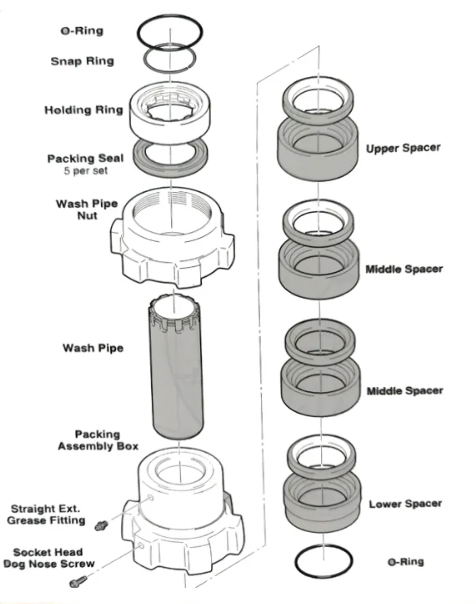 O-Ring

Snap Ring

Holding Ring

Packing Seal
5 per set

Wash Pipe Nut

Wash Pipe

Packing Assembly Box

Straight Ext. Grease Fitting

Socket Head Dog Nose Screw

Upper Spacer

Middle Spacer

Middle Spacer

Lower Spacer

O-Ring